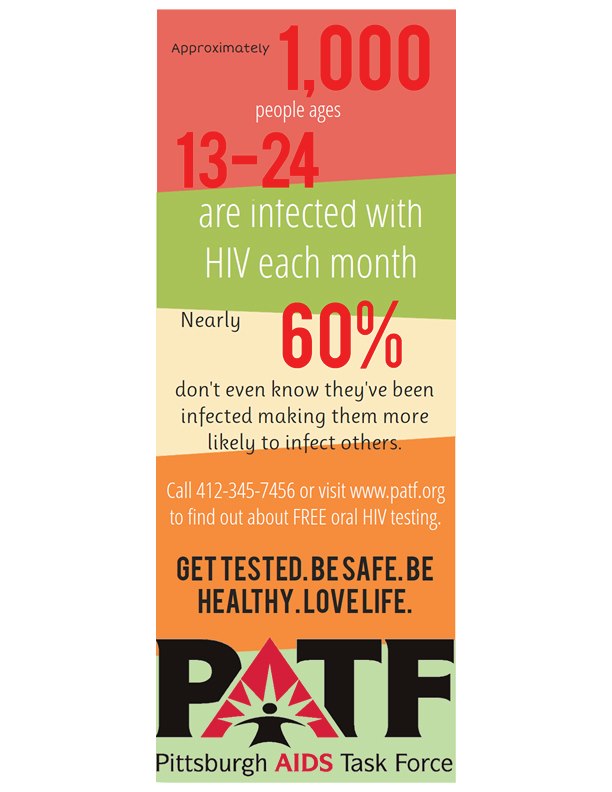 Approximately 1,000 people ages 13-24 are infected with HIV each month

Nearly 60% don't even know they've been infected making them more likely to infect others.

Call 412-345-7456 or visit www.patf.org to find out about FREE oral HIV testing.

GET TESTED. BE SAFE. BE HEALTHY. LOVE LIFE.

PATF

Pittsburgh AIDS Task Force